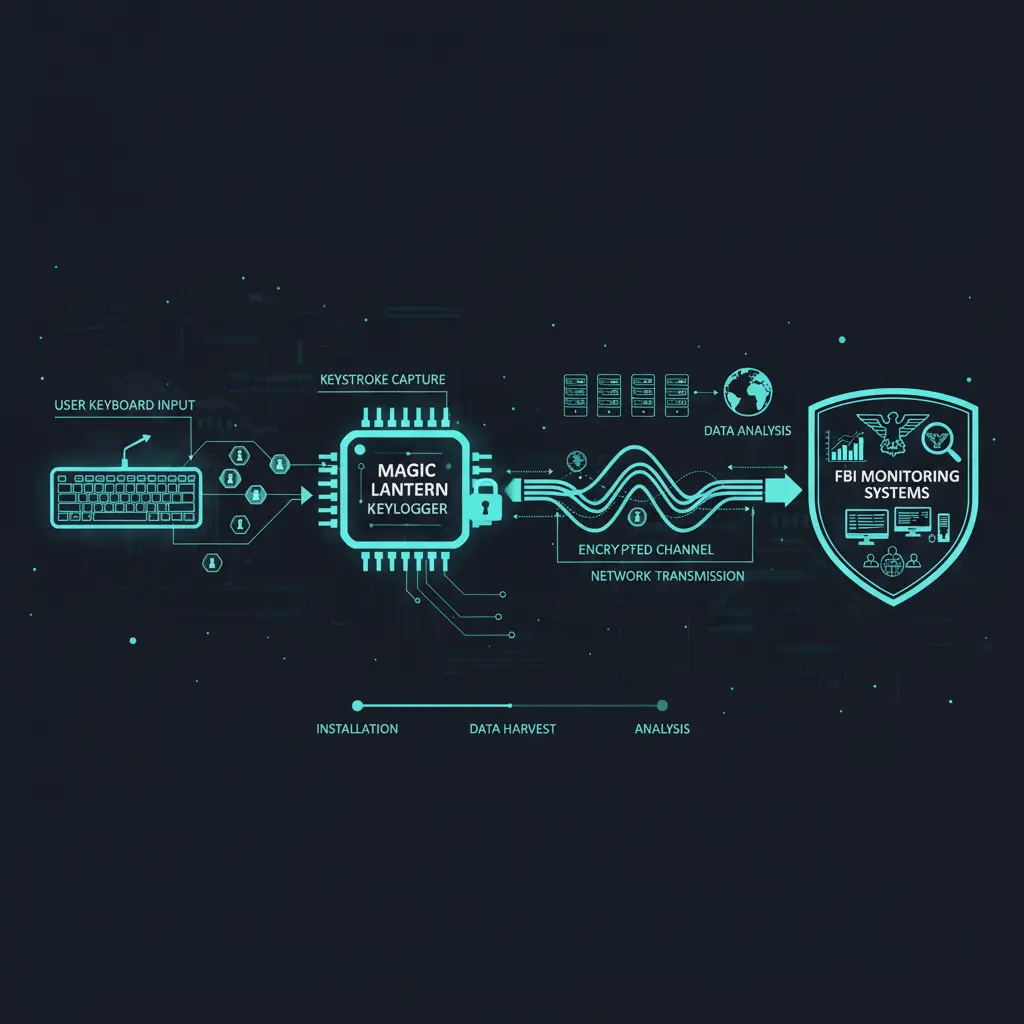 USER KEYBOARD INPUT

KEYSTROKE CAPTURE

MAGIC LANTERN KEYLOGGER

DATA ANALYSIS

ENCRYPTED CHANNEL

NETWORK TRANSMISSION

FBI MONITORING SYSTEMS

INSTALLATION

DATA HARVEST

ANALYSIS